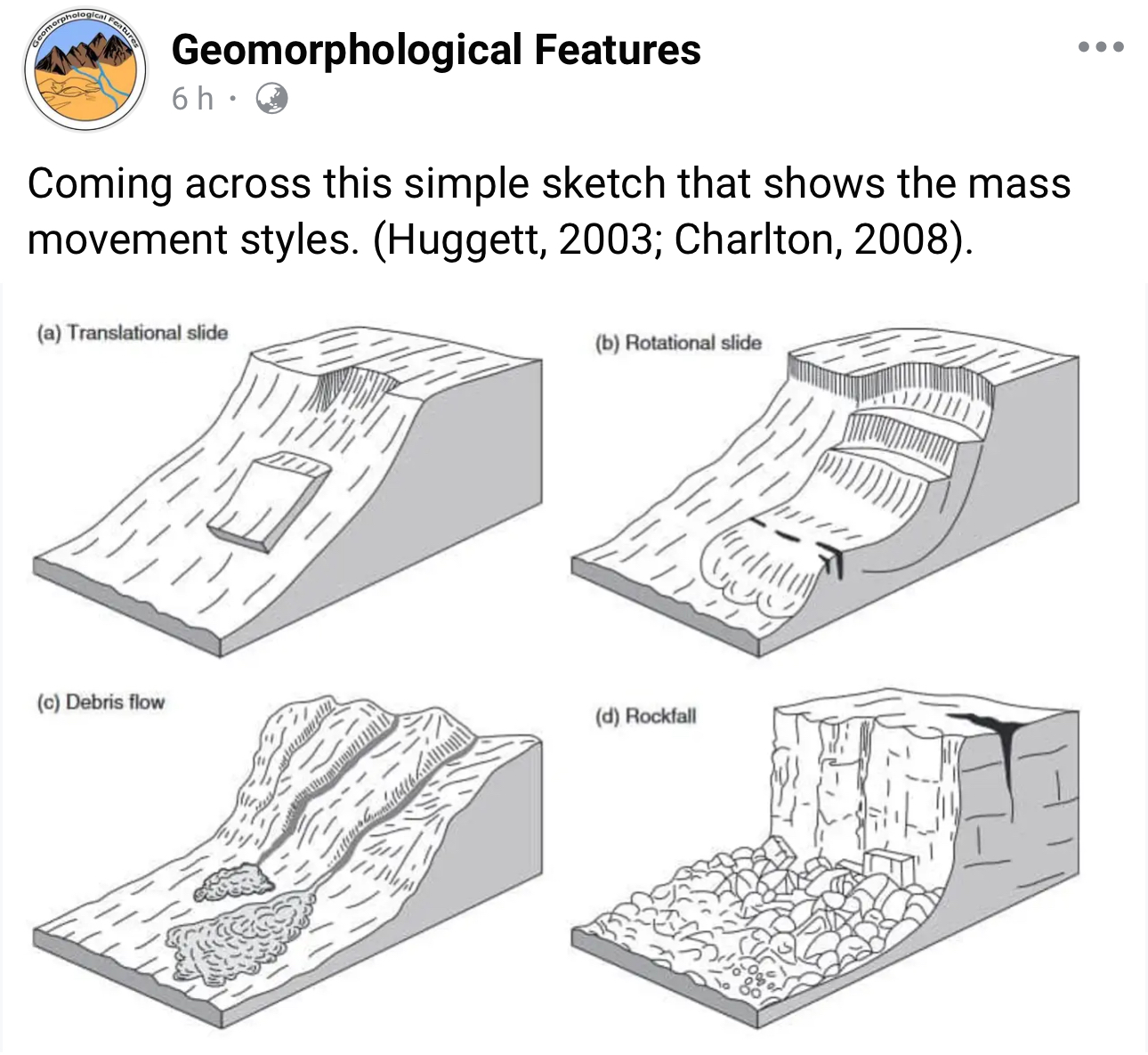 Geomorphological Features

Geomorphological Features
6 h ·

Coming across this simple sketch that shows the mass movement styles. (Huggett, 2003; Charlton, 2008).

(a) Translational slide

(b) Rotational slide

(c) Debris flow

(d) Rockfall